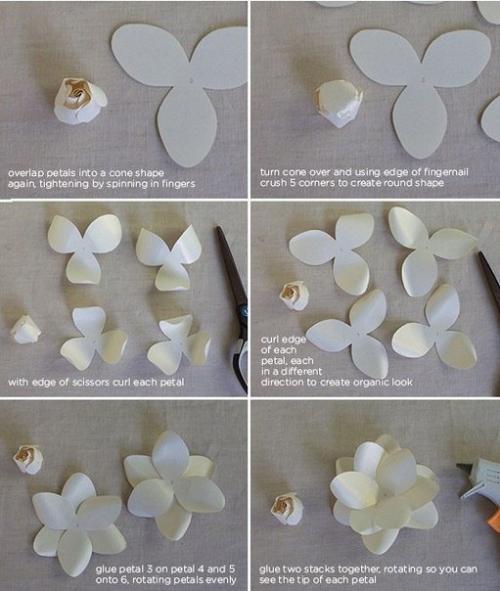 overlap petals into a cone shape again, tightening by spinning in fingers

turn cone over and using edge of fingernail crush 5 corners to create round shape

with edge of scissors curl each petal

curl edge of each petal, each in a different direction to create organic look

glue petal 3 on petal 4 and 5 onto 6, rotating petals evenly

glue two stacks together, rotating so you can see the tip of each petal