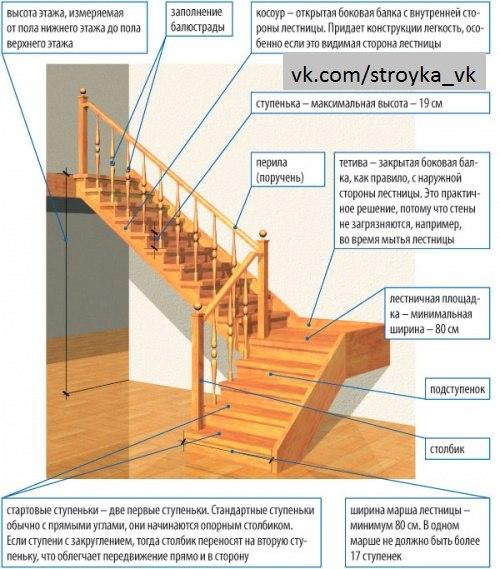 высота этажа, измеряемая от пола нижнего этажа до пола верхнего этажа

заполнение балюстрады

косоур – открытая боковая балка с внутренней стороны лестницы. Придает конструкции легкость, особенно если это видимая сторона лестницы

vk.com/stroyka_vk

ступенька – максимальная высота – 19 см

перила (поручень)

тетива – закрытая боковая балка, как правило, с наружной стороны лестницы. Это практичное решение, потому что стены не загрязняются, например, во время мытья лестницы

лестничная площадка – минимальная ширина – 80 см

подступенок

столбик

стартовые ступеньки – две первые ступеньки. Стандартные ступеньки обычно с прямыми углами, они начинаются опорным столбиком. Если ступени с закруглением, тогда столбик переносят на вторую ступеньку, что облегчает передвижение прямо и в сторону

ширина марша лестницы – минимум 80 см. В одном марше не должно быть более 17 ступенек