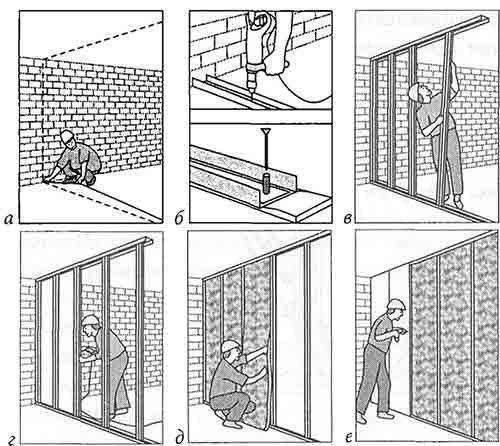 а
б
в
г
д
е