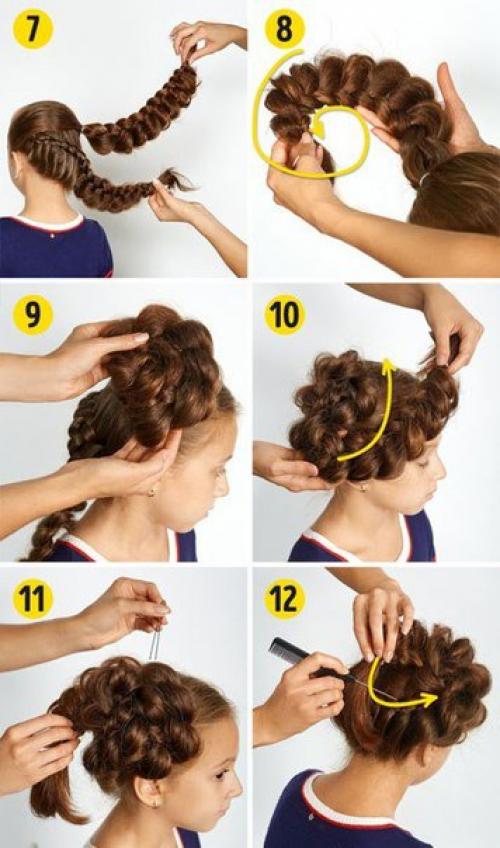 7

8

9

10

11

12