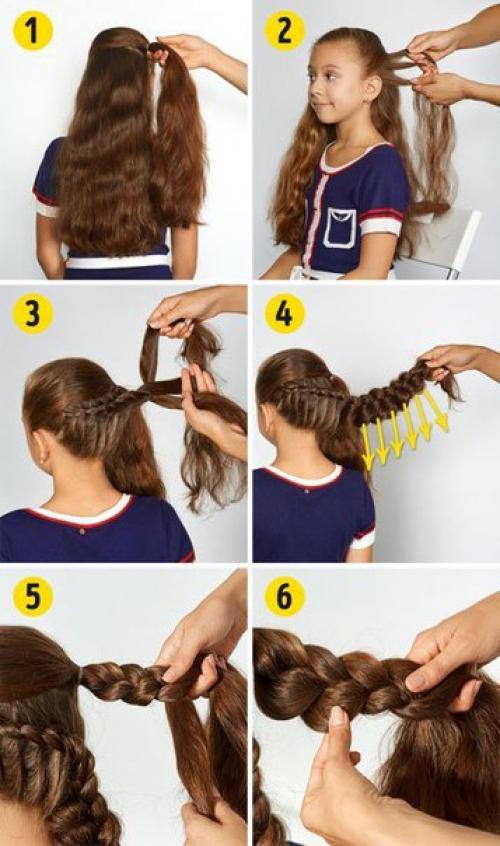 1
2
3
4
5
6