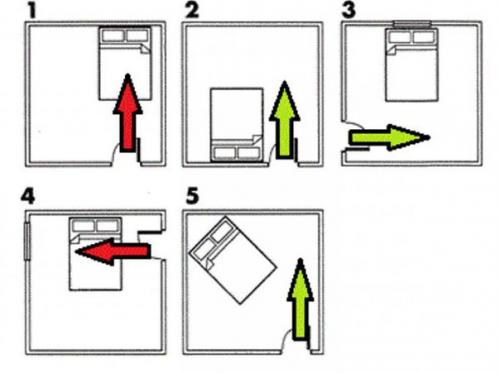 1
2
3
4
5