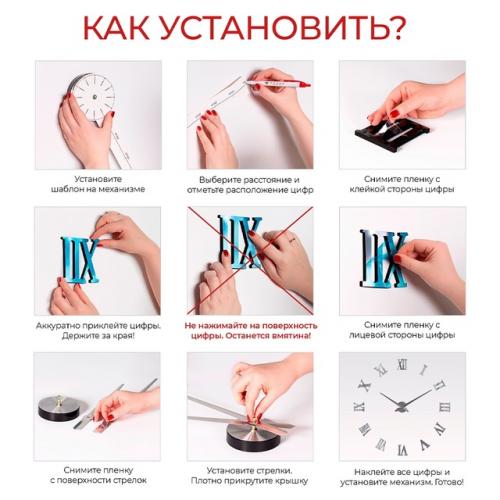 КАК УСТАНОВИТЬ?

Установите шаблон на механизме

Выберите расстояние и отметьте расположение цифр

Снимите пленку с клейкой стороны цифры

Аккуратно приклейте цифры. Держите за края!

Не нажимайте на поверхность цифры. Останется вмятина!

Снимите пленку с лицевой стороны цифры

Снимите пленку с поверхности стрелок

Установите стрелки. Плотно прикрутите крышку

Наклейте все цифры и установите механизм. Готово!