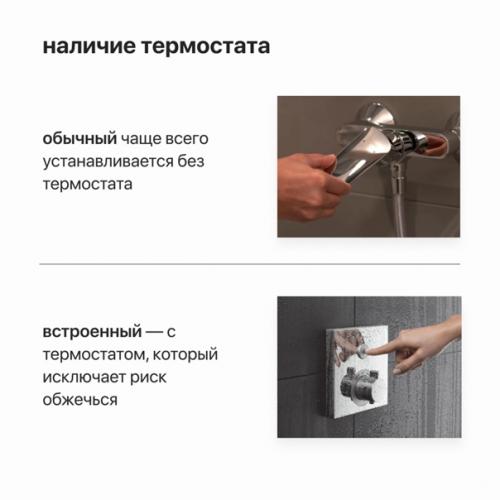 наличие термостата

обычный чаще всего устанавливается без термостата

встроенный — с термостатом, который исключает риск обжечься