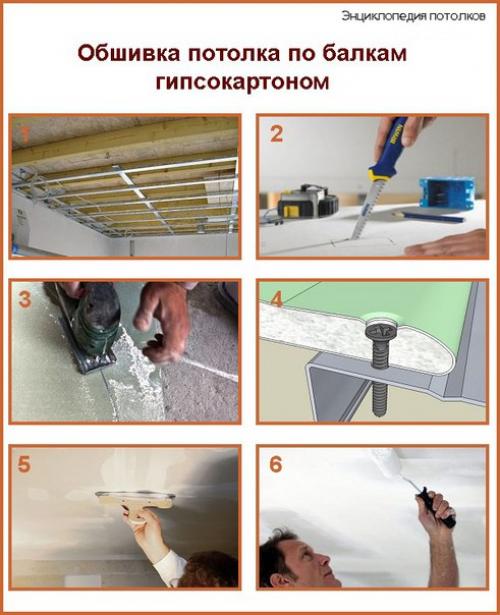 Энциклопедия потолков

Обшивка потолка по балкам гипсокартоном

1

2

3

4

5

6