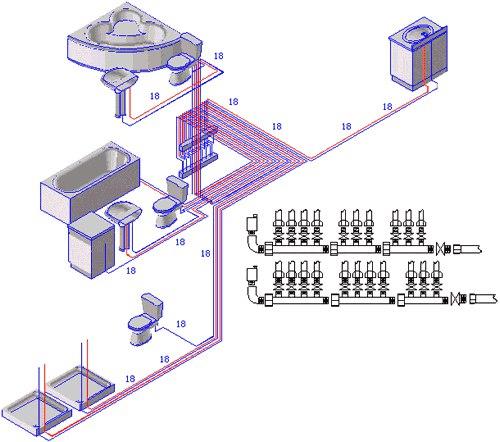 18

18

18

18

18

18

18

18

18

18

18

18