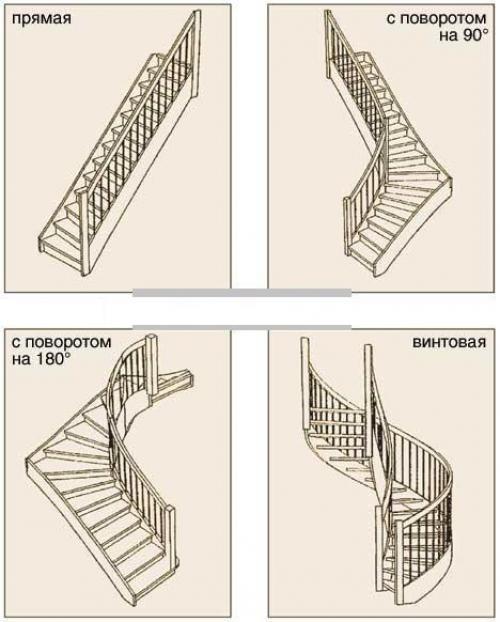 прямая

с поворотом на 90°

с поворотом на 180°

винтовая