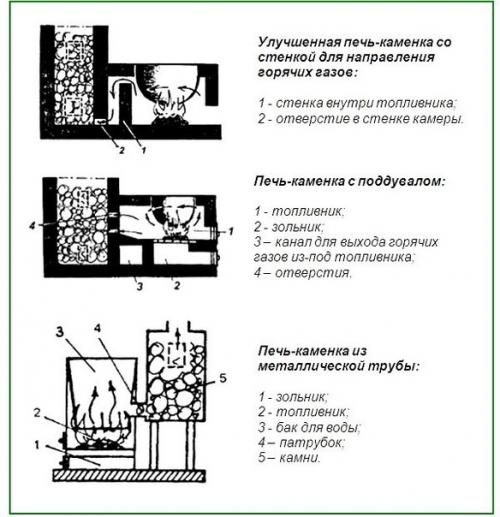 2
1

Улучшенная печь-каменка со стенкой для направления горячих газов:

1 - стенка внутри топливника;
2 - отверстие в стенке камеры.

4
1
3
2

Печь-каменка с поддувалом:

1 - топливник;
2 - зольник;
3 – канал для выхода горячих газов из-под топливника;
4 – отверстия.

3
4
5
2
1

Печь-каменка из металлической трубы:

1 - зольник;
2 - топливник;
3 - бак для воды;
4 – патрубок;
5 – камни.