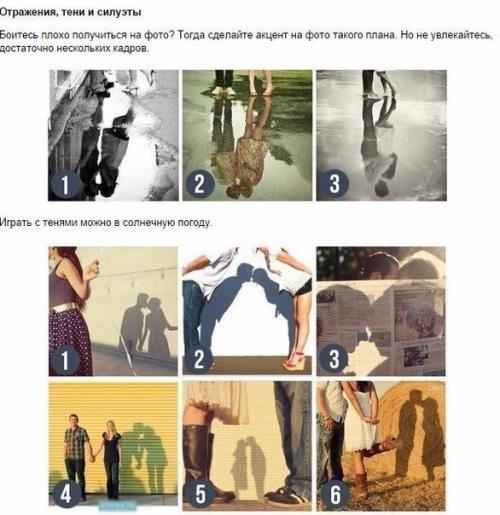 Отражения, тени и силуэты

Боитесь плохо получиться на фото? Тогда сделайте акцент на фото такого плана. Но не увлекайтесь, достаточно нескольких кадров.

1

2

3

Играть с тенями можно в солнечную погоду.

1

2

3

4

5

6