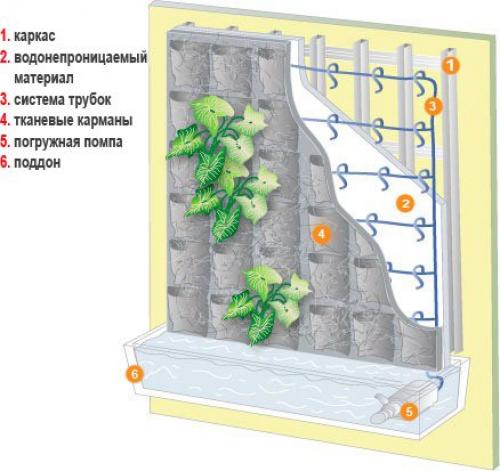 1. каркас
2. водонепроницаемый материал
3. система трубок
4. тканевые карманы
5. погружная помпа
6. поддон

1
3
2
4
6
5