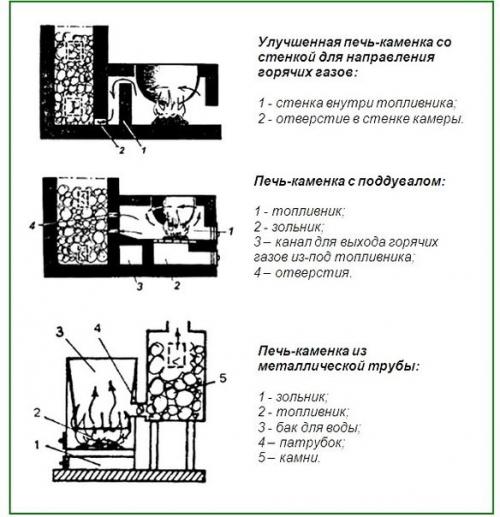 2
1

Улучшенная печь-каменка со стенкой для направления горячих газов:

1 - стенка внутри топливника;
2 - отверстие в стенке камеры.

4
1
3
2

Печь-каменка с поддувалом:

1 - топливник;
2 - зольник;
3 – канал для выхода горячих газов из-под топливника;
4 – отверстия.

3
4
5
2
1

Печь-каменка из металлической трубы:

1 - зольник;
2 - топливник;
3 - бак для воды;
4 – патрубок;
5 – камни.