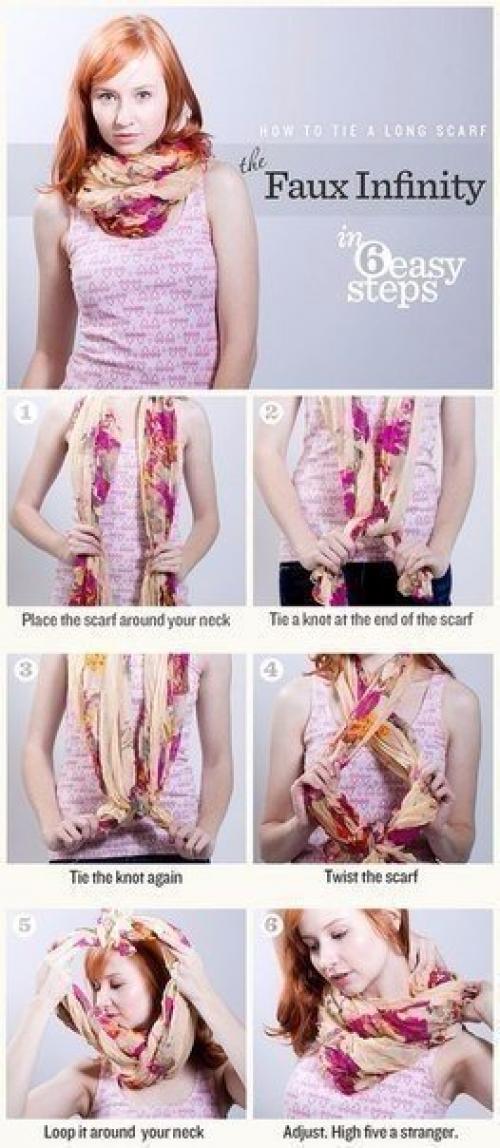 HOW TO TIE A LONG SCARF

the Faux Infinity

in 6 easy steps

1
Place the scarf around your neck

2
Tie a knot at the end of the scarf

3
Tie the knot again

4
Twist the scarf

5
Loop it around your neck

6
Adjust. High five a stranger.