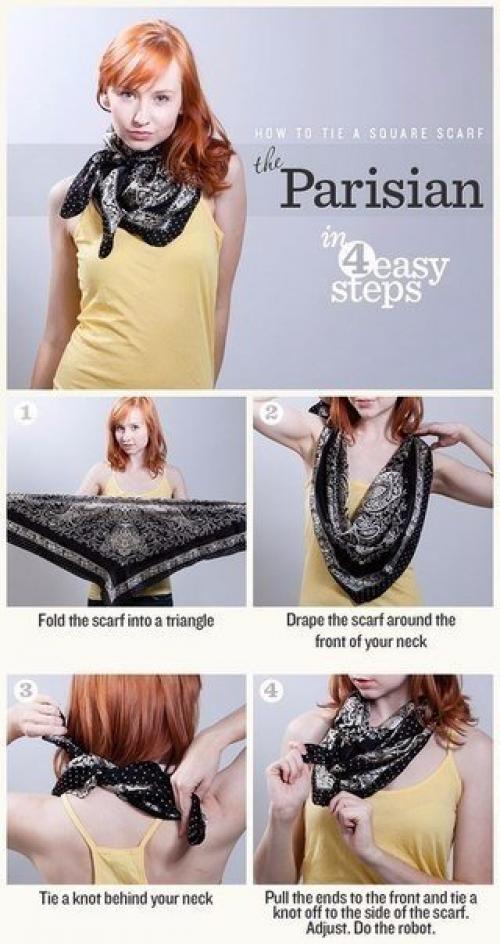 HOW TO TIE A SQUARE SCARF

the Parisian

in 4 easy steps

1

Fold the scarf into a triangle

2

Drape the scarf around the front of your neck

3

Tie a knot behind your neck

4

Pull the ends to the front and tie a knot off to the side of the scarf. Adjust. Do the robot.