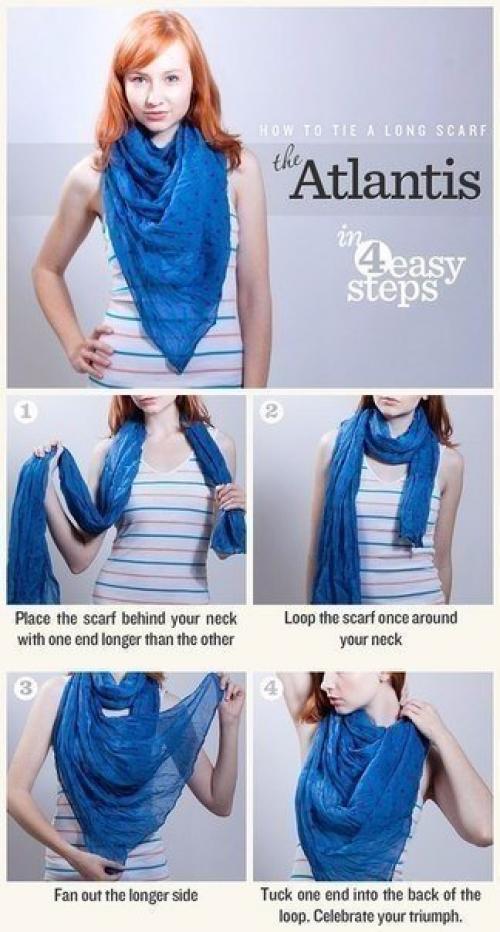 HOW TO TIE A LONG SCARF
the Atlantis
in 4 easy steps

1
Place the scarf behind your neck with one end longer than the other

2
Loop the scarf once around your neck

3
Fan out the longer side

4
Tuck one end into the back of the loop. Celebrate your triumph.