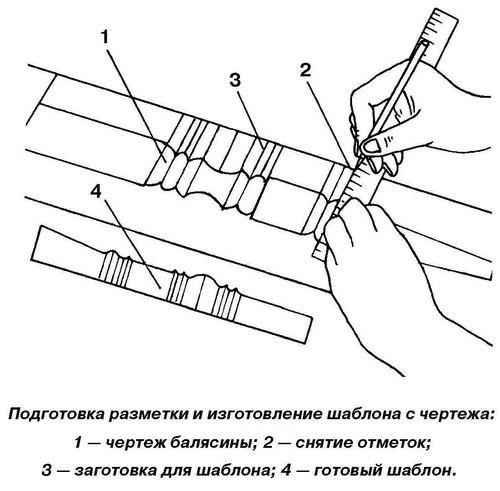 1

3

2

4

Подготовка разметки и изготовление шаблона с чертежа:
1 — чертеж балясины; 2 — снятие отметок;
3 — заготовка для шаблона; 4 — готовый шаблон.