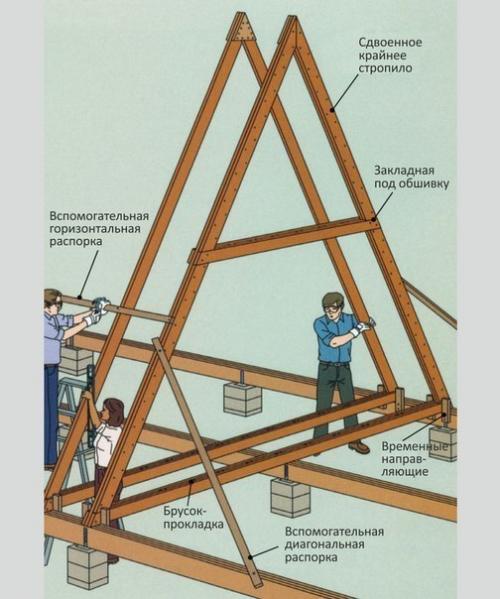 Сдвоенное крайнее стропило

Закладная под обшивку

Вспомогательная горизонтальная распорка

Временные направляющие

Брусок-прокладка

Вспомогательная диагональная распорка