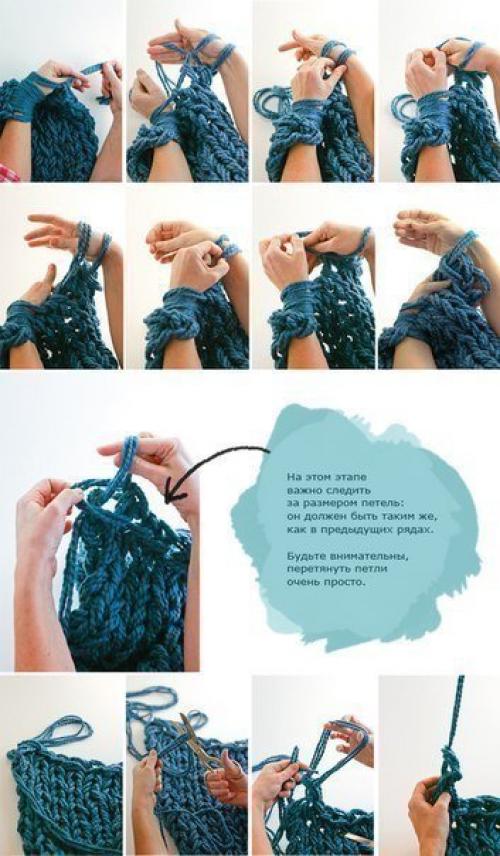 На этом этапе важно следить за размером петель: он должен быть таким же, как в предыдущих рядах.

Будьте внимательны, перетянуть петли очень просто.