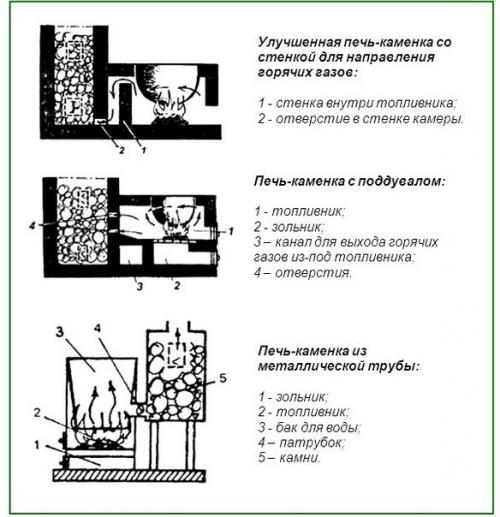 2 1

Улучшенная печь-каменка со стенкой для направления горячих газов:

1 - стенка внутри топливника;
2 - отверстие в стенке камеры.

4 1 3 2

Печь-каменка с поддувалом:

1 - топливник;
2 - зольник;
3 – канал для выхода горячих газов из-под топливника;
4 – отверстия.

3 4 5 2 1

Печь-каменка из металлической трубы:

1 - зольник;
2 - топливник;
3 - бак для воды;
4 – патрубок;
5 – камни.