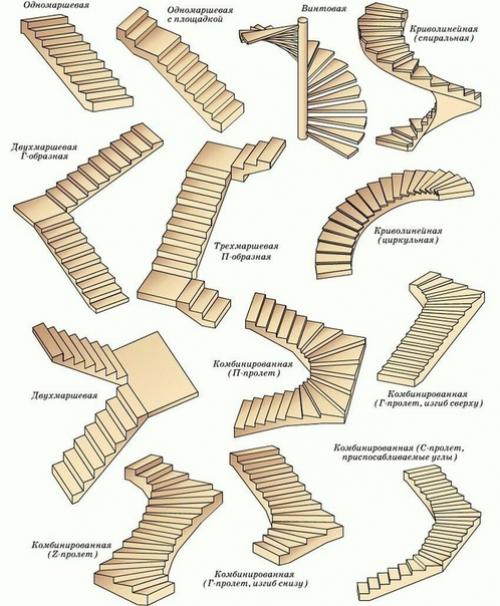 Одномаршевая

Одномаршевая с площадкой

Винтовая

Криволинейная (спиральная)

Двухмаршевая Г-образная

Трехмаршевая П-образная

Криволинейная (циркульная)

Двухмаршевая

Комбинированная (П-пролет)

Комбинированная (Г-пролет, изгиб сверху)

Комбинированная (С-пролет, приспосабливаемые углы)

Комбинированная (Z-пролет)

Комбинированная (Г-пролет, изгиб снизу)