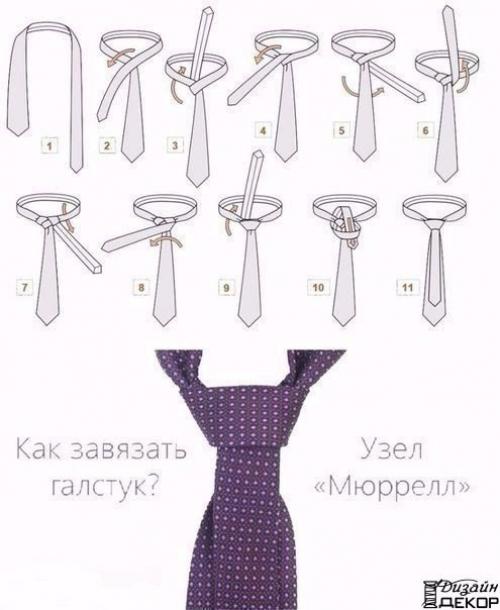 1
2
3
4
5
6
7
8
9
10
11

Как завязать галстук?

Узел «Мюррелл»

Дизайн ДЕКОР