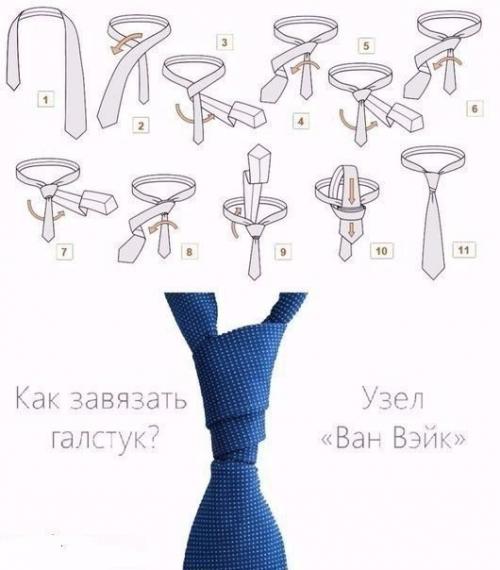 1
2
3
4
5
6
7
8
9
10
11

Как завязать галстук?

Узел «Ван Вэйк»