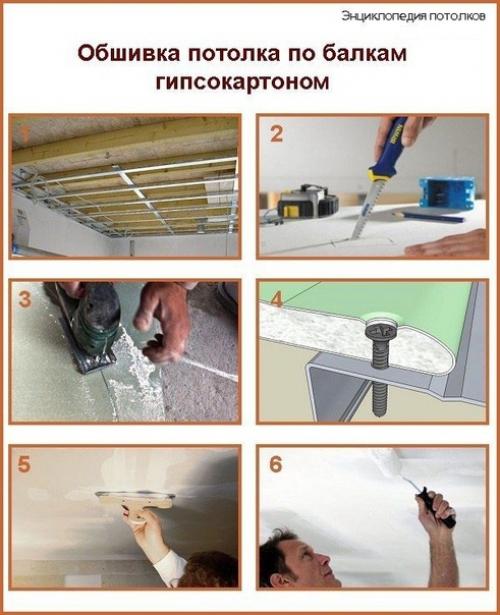 Энциклопедия потолков

Обшивка потолка по балкам гипсокартоном

1

2

3

4

5

6