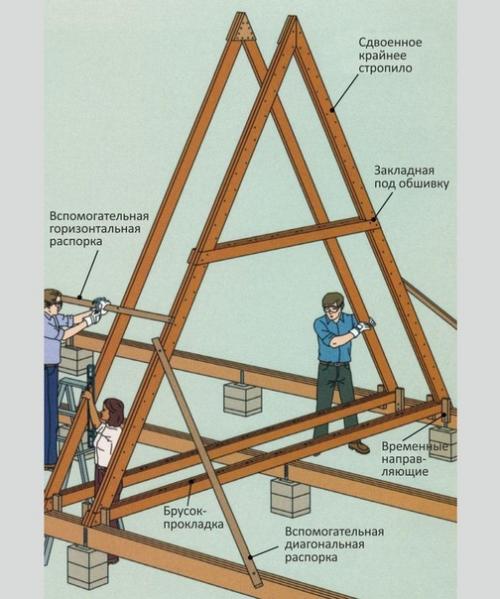 Сдвоенное крайнее стропило

Закладная под обшивку

Вспомогательная горизонтальная распорка

Временные направляющие

Брусок-прокладка

Вспомогательная диагональная распорка