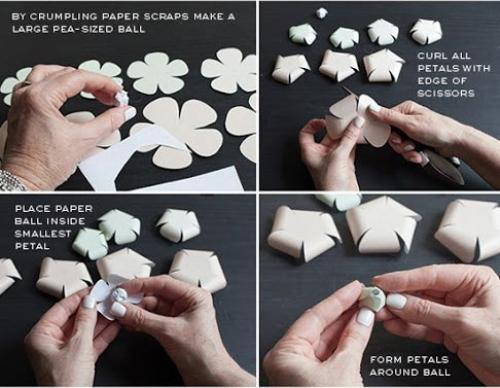 BY CRUMPLING PAPER SCRAPS MAKE A LARGE PEA-SIZED BALL

CURL ALL PETALS WITH EDGE OF SCISSORS

PLACE PAPER BALL INSIDE SMALLEST PETAL

FORM PETALS AROUND BALL