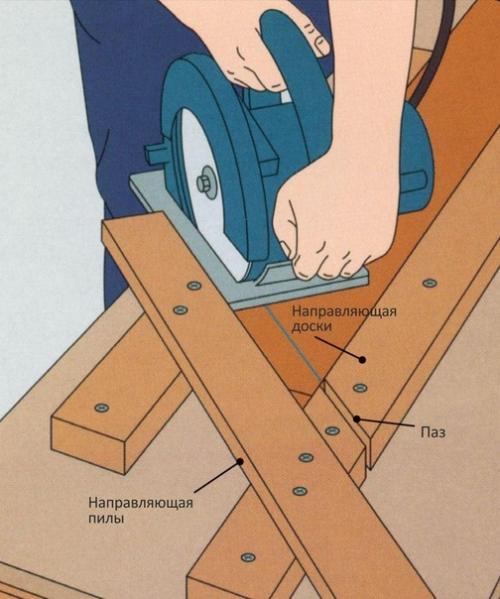 Направляющая доски

Паз

Направляющая пилы