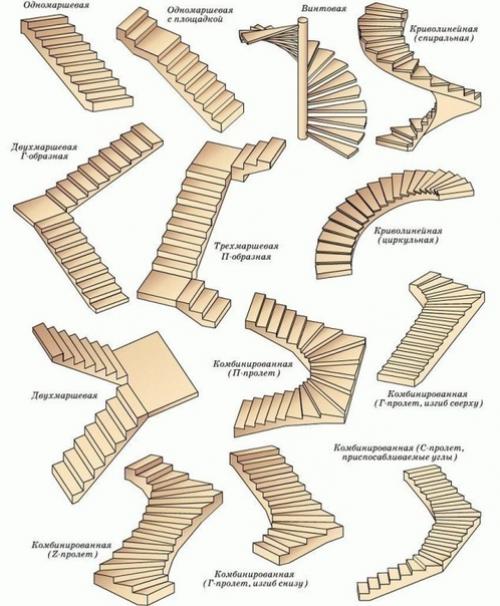 Одномаршевая

Одномаршевая с площадкой

Винтовая

Криволинейная (спиральная)

Двухмаршевая Г-образная

Трехмаршевая П-образная

Криволинейная (циркульная)

Двухмаршевая

Комбинированная (П-пролет)

Комбинированная (Г-пролет, изгиб сверху)

Комбинированная (С-пролет, приспосабливаемые углы)

Комбинированная (Z-пролет)

Комбинированная (Г-пролет, изгиб снизу)