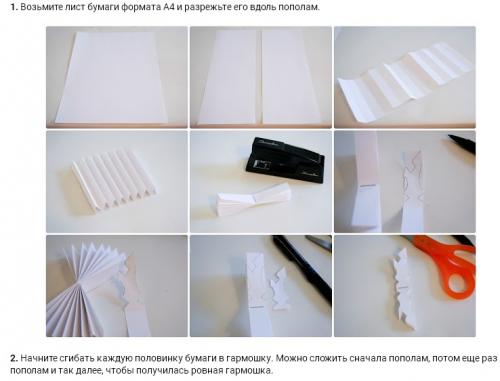 1. Возьмите лист бумаги формата А4 и разрежьте его вдоль пополам.

2. Начните сгибать каждую половинку бумаги в гармошку. Можно сложить сначала пополам, потом еще раз пополам и так далее, чтобы получилась ровная гармошка.