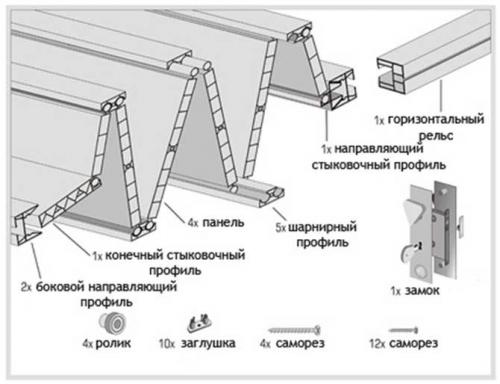 1x горизонтальный рельс

1x направляющий стыковочный профиль

4x панель

5x шарнирный профиль

1x конечный стыковочный профиль

2x боковой направляющий профиль

1x замок

4x ролик

10x заглушка

4x саморез

12x саморез