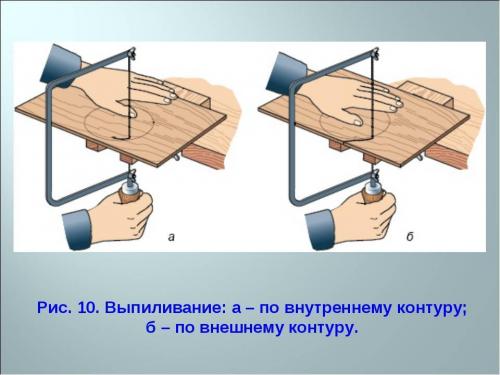 а

б

Рис. 10. Выпиливание: а – по внутреннему контуру; б – по внешнему контуру.