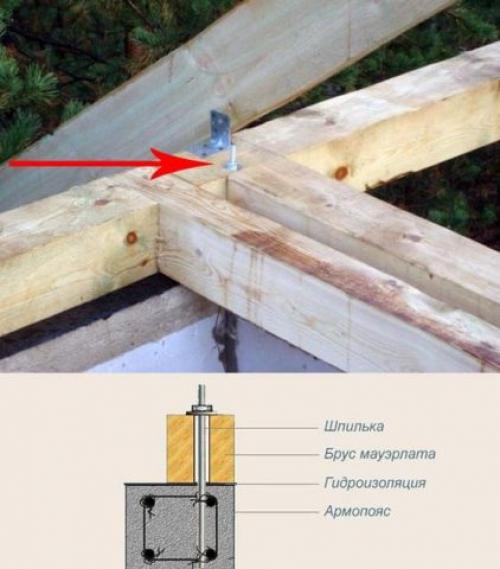 Шпилька
Брус мауэрлата
Гидроизоляция
Армопояс