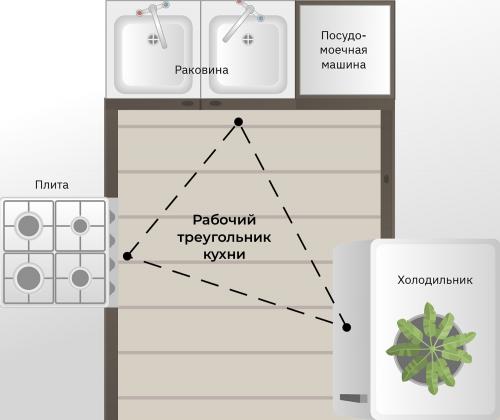 Раковина

Посудомоечная машина

Плита

Рабочий треугольник кухни

Холодильник