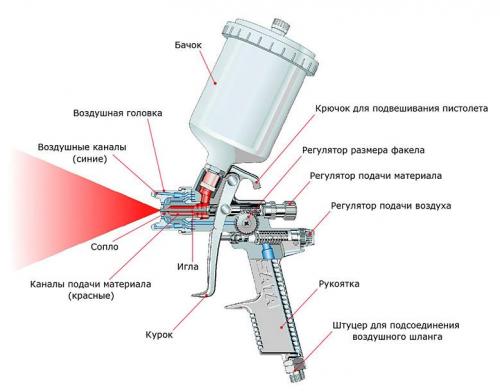 Бачок

Воздушная головка

Воздушные каналы (синие)

Сопло

Игла

Каналы подачи материала (красные)

Курок

Крючок для подвешивания пистолета

Регулятор размера факела

Регулятор подачи материала

Регулятор подачи воздуха

Рукоятка

Штуцер для подсоединения воздушного шланга

SATA