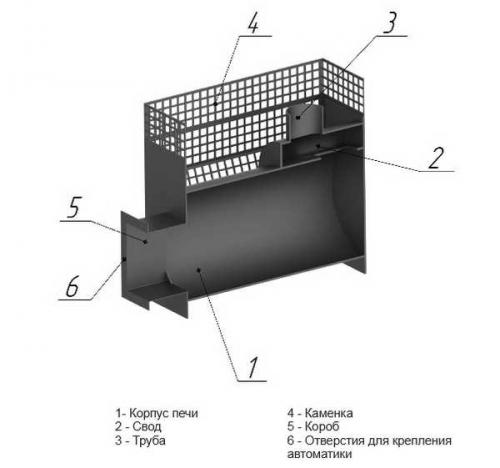 4

3

2

5

6

1

1- Корпус печи
2 - Свод
3 - Труба

4 - Каменка
5 - Короб
6 - Отверстия для крепления автоматики