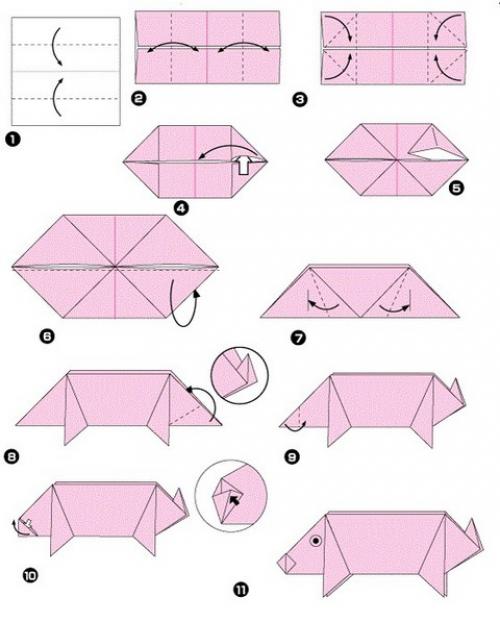 1
2
3
4
5
6
7
8
9
10
11